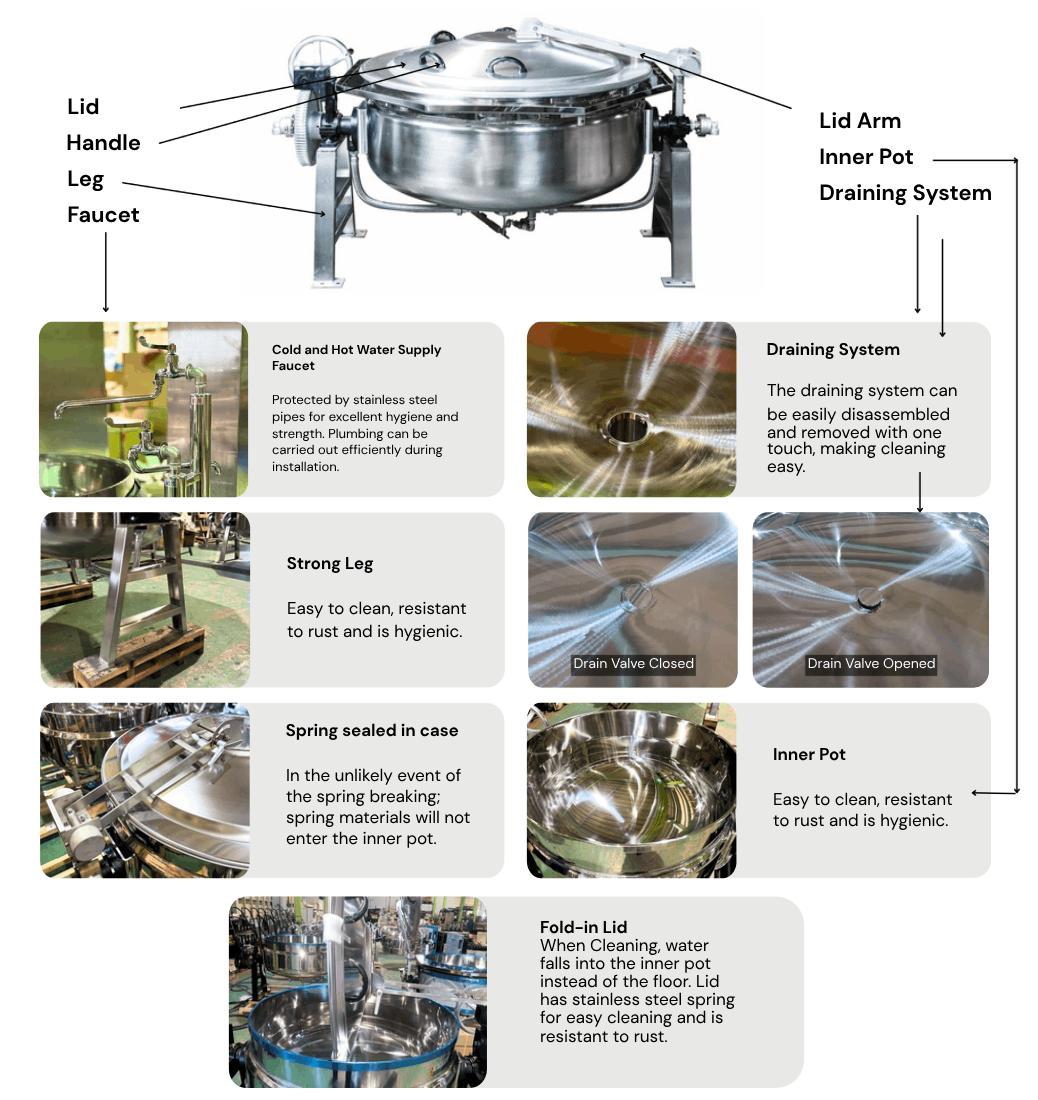 Lid
Handle
Leg
Faucet

Lid Arm
Inner Pot
Draining System

Cold and Hot Water Supply Faucet

Protected by stainless steel pipes for excellent hygiene and strength. Plumbing can be carried out efficiently during installation.

Draining System

The draining system can be easily disassembled and removed with one touch, making cleaning easy.

Strong Leg

Easy to clean, resistant to rust and is hygienic.

Drain Valve Closed

Drain Valve Opened

Spring sealed in case

In the unlikely event of the spring breaking; spring materials will not enter the inner pot.

Inner Pot

Easy to clean, resistant to rust and is hygienic.

Fold-in Lid
When Cleaning, water falls into the inner pot instead of the floor. Lid has stainless steel spring for easy cleaning and is resistant to rust.